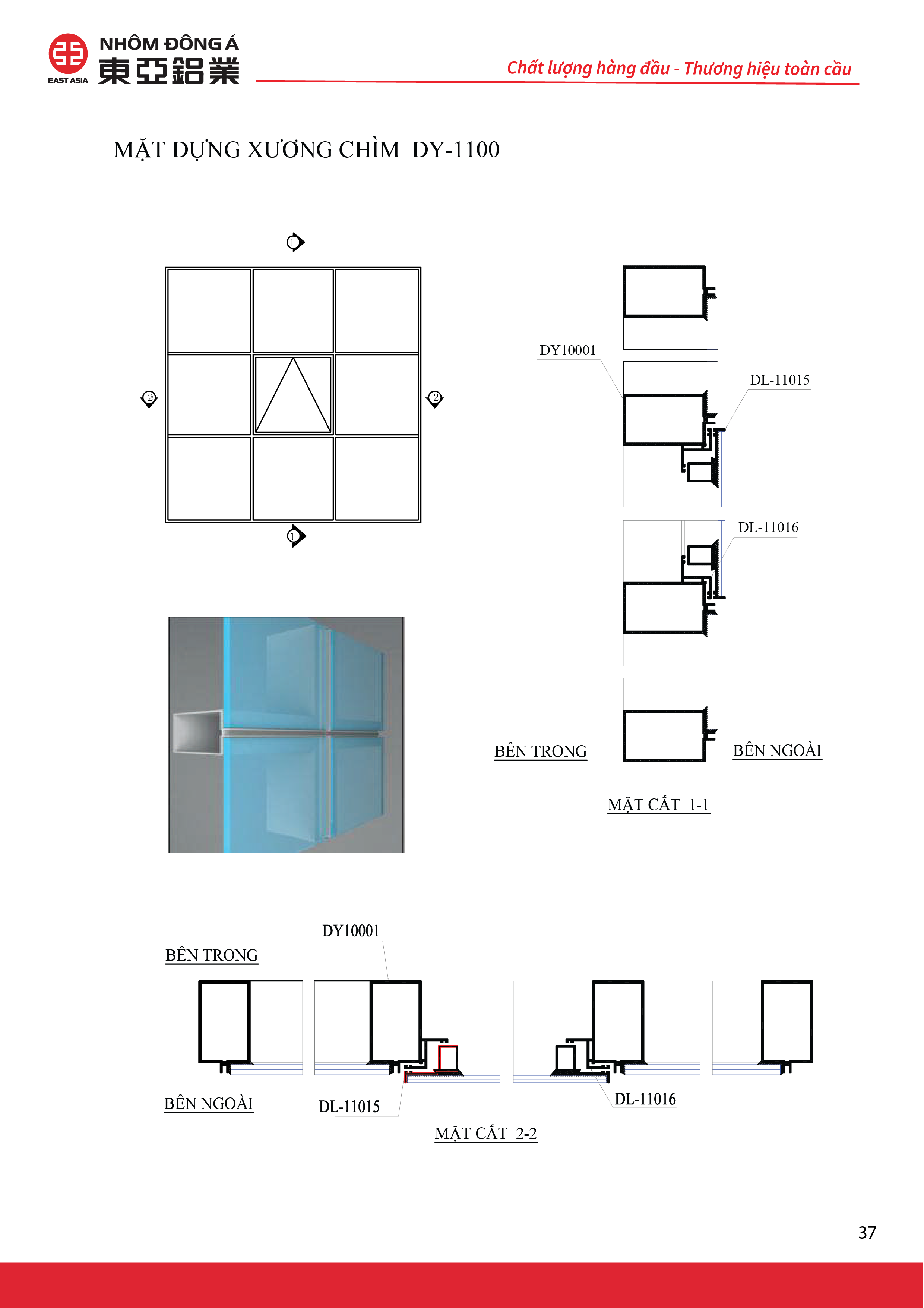 EAST ASIA NHÔM ĐÔNG Á 東亞鋁業

Chất lượng hàng đầu - Thương hiệu toàn cầu

MẶT DỰNG XƯƠNG CHÌM DY-1100

1

2

2

1

DY10001

DL-11015

DL-11016

BÊN TRONG

BÊN NGOÀI

MẶT CẮT 1-1

DY10001

BÊN TRONG

BÊN NGOÀI

DL-11015

DL-11016

MẶT CẮT 2-2

37